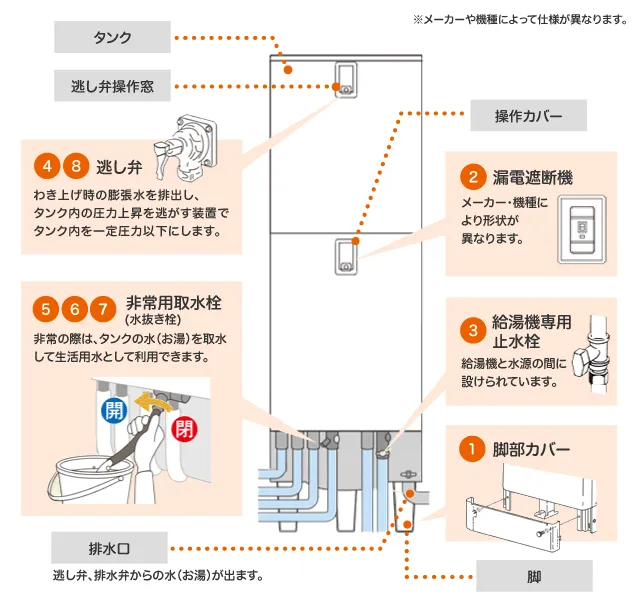 ※メーカーや機種によって仕様が異なります。

タンク

逃し弁操作窓

操作カバー

4 8 逃し弁

わき上げ時の膨張水を排出し、タンク内の圧力上昇を逃がす装置でタンク内を一定圧力以下にします。

2 漏電遮断機

メーカー・機種により形状が異なります。

5 6 7 非常用取水栓 (水抜き栓)

非常の際は、タンクの水(お湯)を取水して生活用水として利用できます。

開

閉

3 給湯機専用止水栓

給湯機と水源の間に設けられています。

1 脚部カバー

排水口

逃し弁、排水弁からの水(お湯)が出ます。

脚